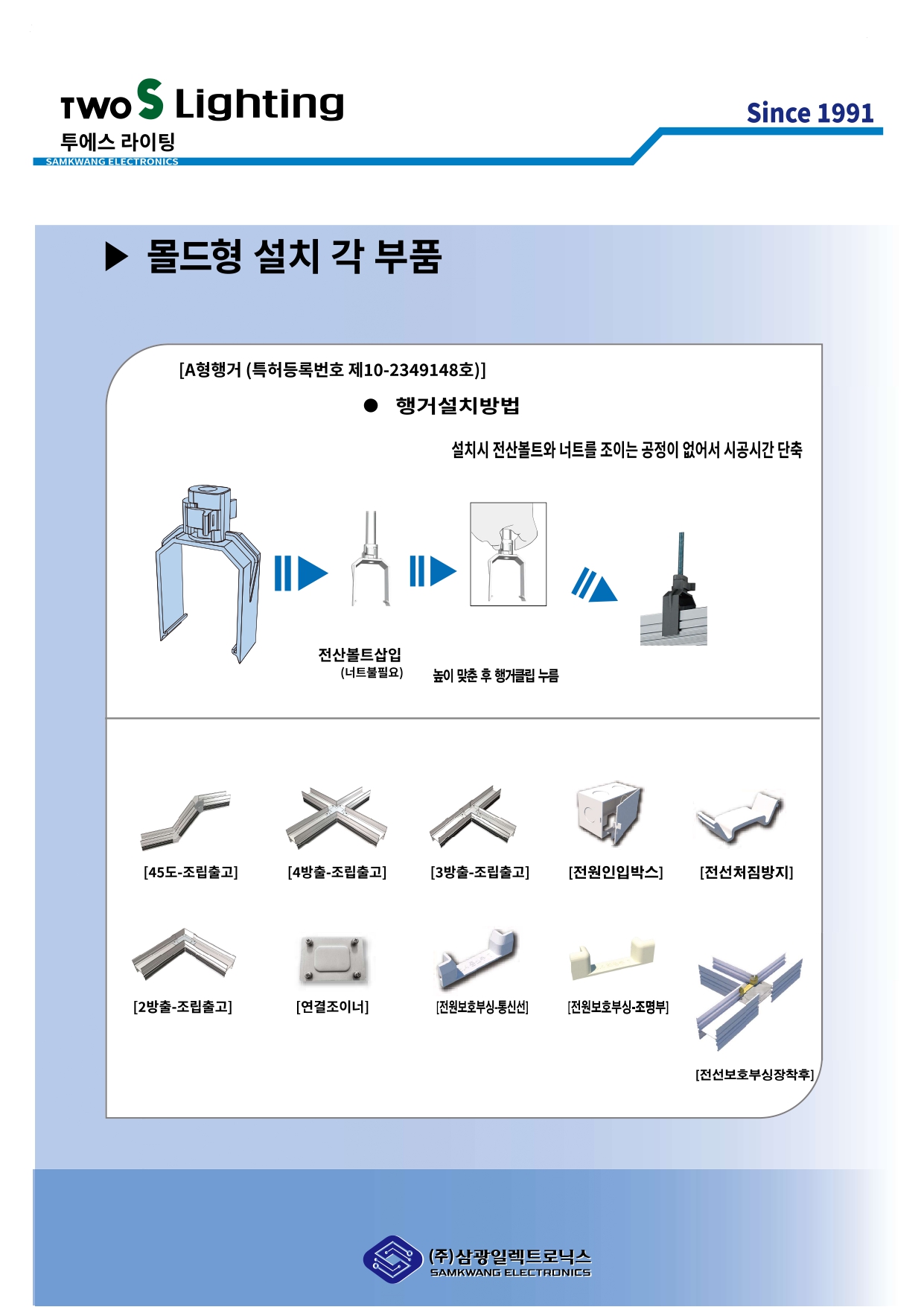 TWO S Lighting
투에스 라이팅
SAMKWANG ELECTRONICS

Since 1991

▶ 몰드형 설치 각 부품

[A형행거 (특허등록번호 제10-2349148호)]

● 행거설치방법

설치시 전산볼트와 너트를 조이는 공정이 없어서 시공시간 단축

전산볼트삽입
(너트불필요)

높이 맞춘 후 행거클립 누름

[45도-조립출고]
[4방출-조립출고]
[3방출-조립출고]
[전원인입박스]
[전선처짐방지]

[2방출-조립출고]
[연결조이너]
[전원보호부싱-통신선]
[전원보호부싱-조명부]
[전선보호부싱장착후]

(주)삼광일렉트로닉스
SAMKWANG ELECTRONICS