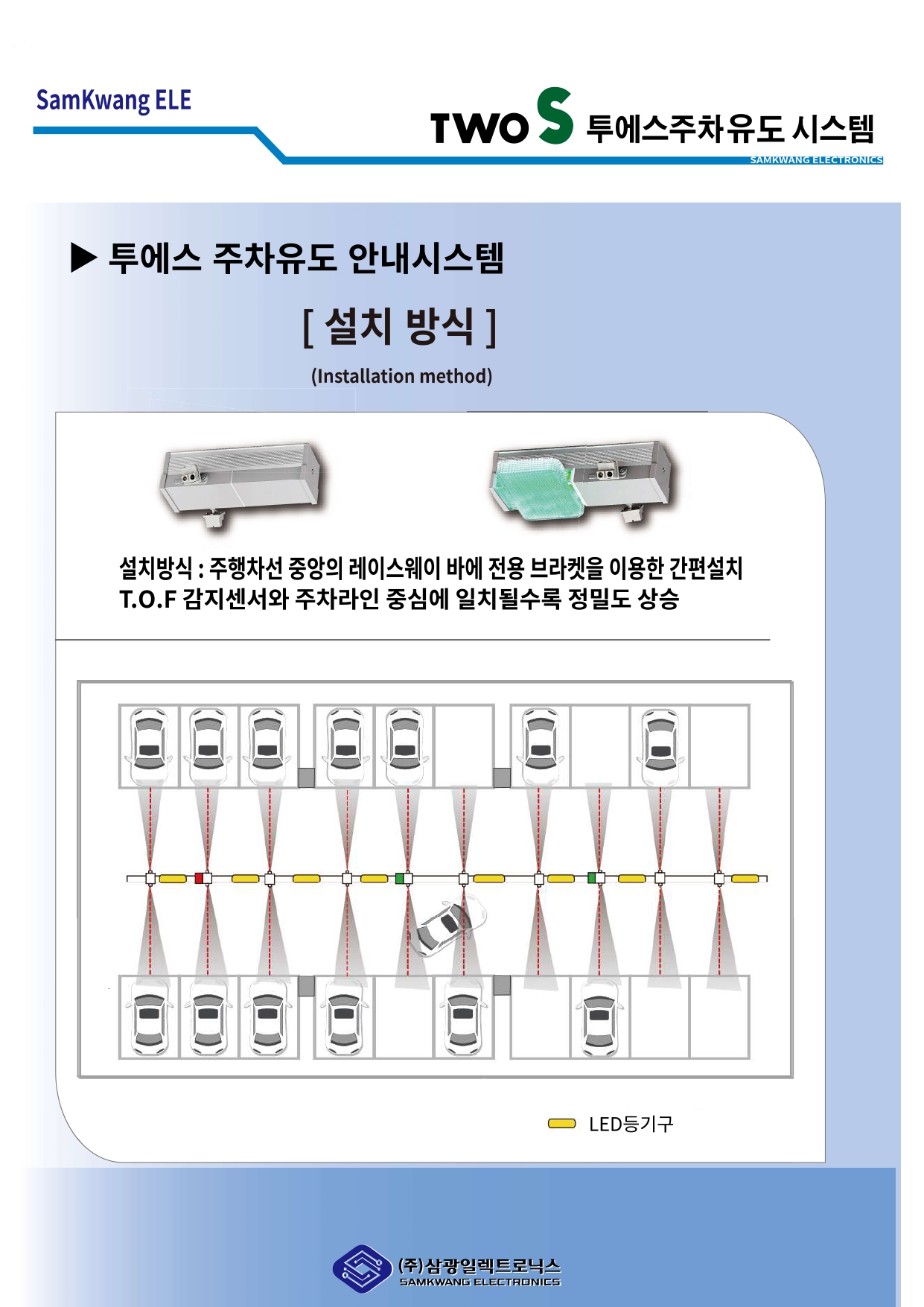 SamKwang ELE

TWO S 투에스주차유도 시스템
SAMKWANG ELECTRONICS

▶ 투에스 주차유도 안내시스템

[ 설치 방식 ]
(Installation method)

설치방식 : 주행차선 중앙의 레이스웨이 바에 전용 브라켓을 이용한 간편설치
T.O.F 감지센서와 주차라인 중심에 일치될수록 정밀도 상승

LED등기구

(주)삼광일렉트로닉스
SAMKWANG ELECTRONICS