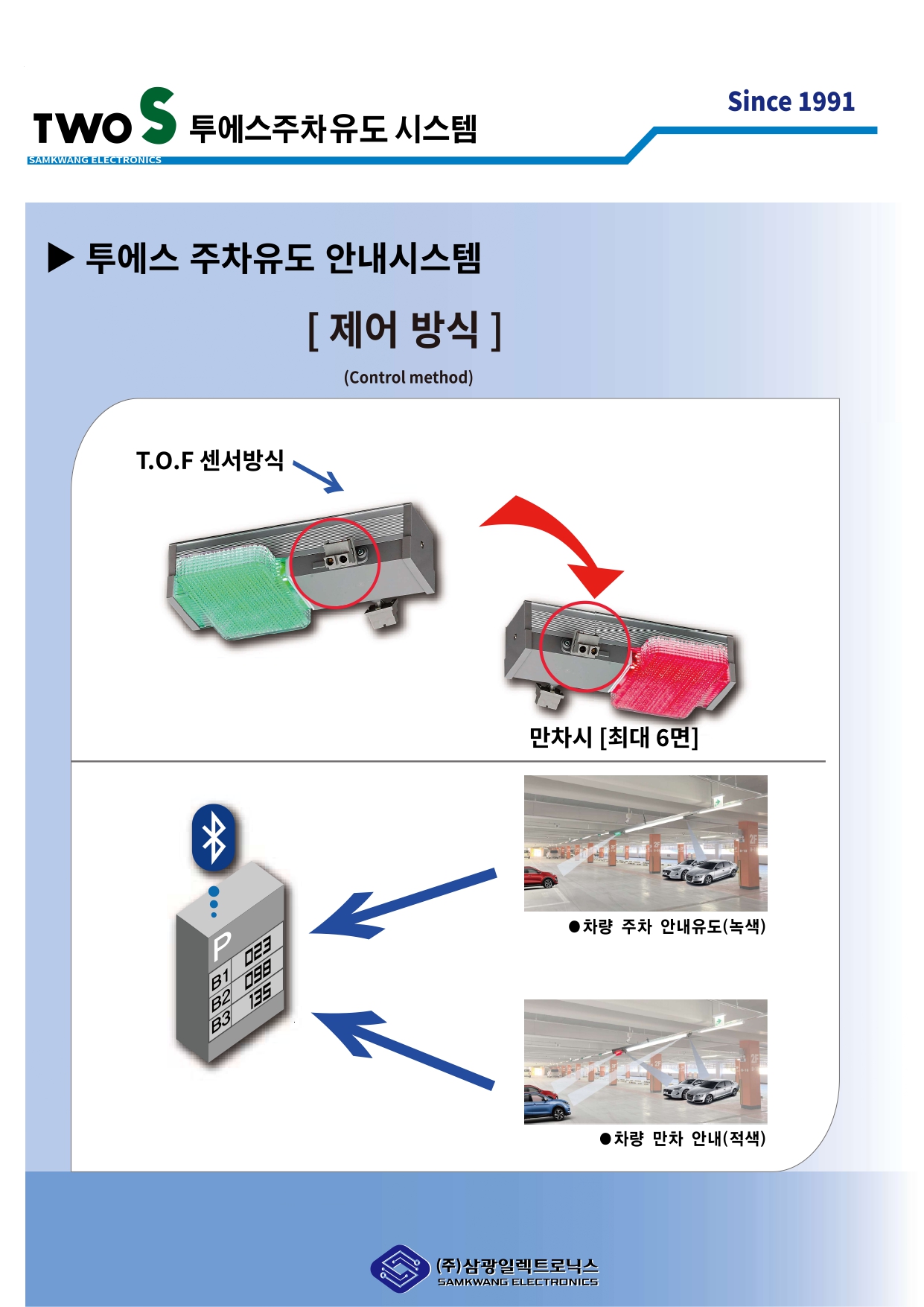 TWO S 투에스주차유도 시스템
SAMKWANG ELECTRONICS

Since 1991

▶ 투에스 주차유도 안내시스템

[ 제어 방식 ]

(Control method)

T.O.F 센서방식

만차시 [최대 6면]

P
B1 023
B2 098
B3 135

●차량 주차 안내유도(녹색)

●차량 만차 안내(적색)

(주)삼광일렉트로닉스
SAMKWANG ELECTRONICS