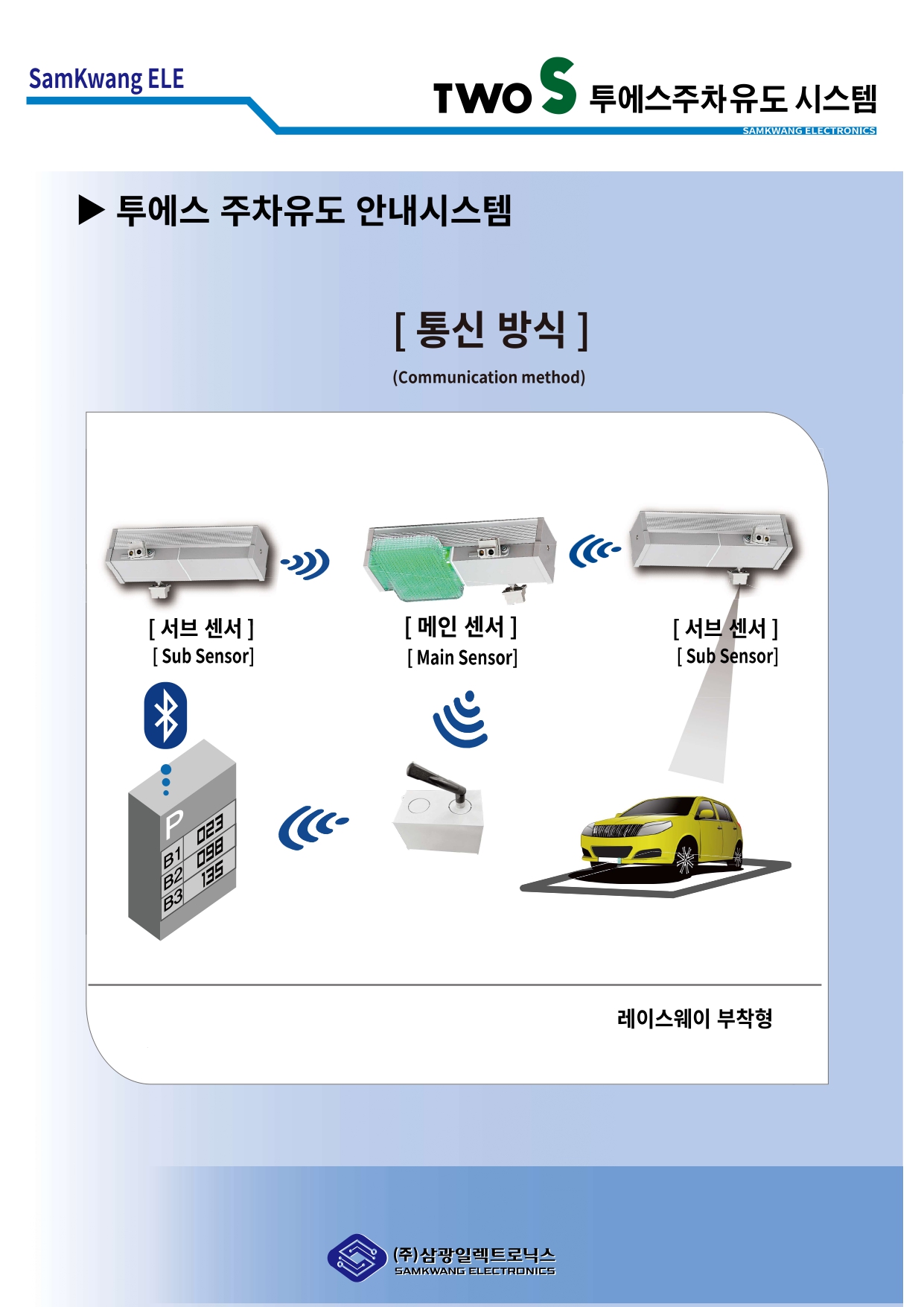 SamKwang ELE

TWO S 투에스주차유도 시스템
SAMKWANG ELECTRONICS

▶ 투에스 주차유도 안내시스템

[ 통신 방식 ]
(Communication method)

[ 서브 센서 ]
[ Sub Sensor]

[ 메인 센서 ]
[ Main Sensor]

[ 서브 센서 ]
[ Sub Sensor]

P
B1 023
B2 098
B3 135

레이스웨이 부착형

(주)삼광일렉트로닉스
SAMKWANG ELECTRONICS