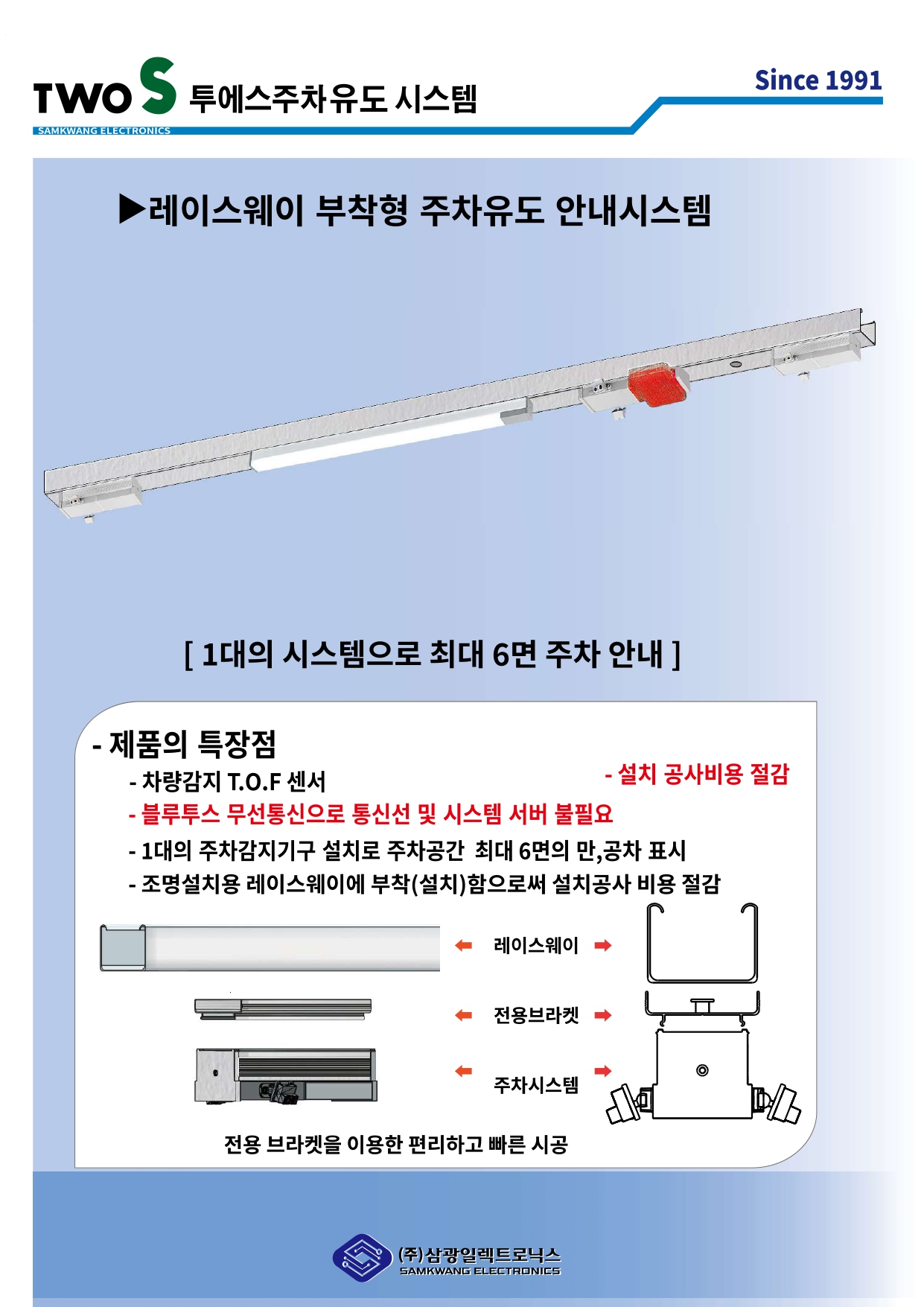 TWO S 투에스주차유도 시스템
SAMKWANG ELECTRONICS

Since 1991

▶레이스웨이 부착형 주차유도 안내시스템

[ 1대의 시스템으로 최대 6면 주차 안내 ]

- 제품의 특장점

- 차량감지 T.O.F 센서

- 설치 공사비용 절감

- 블루투스 무선통신으로 통신선 및 시스템 서버 불필요

- 1대의 주차감지기구 설치로 주차공간 최대 6면의 만,공차 표시

- 조명설치용 레이스웨이에 부착(설치)함으로써 설치공사 비용 절감

레이스웨이

전용브라켓

주차시스템

전용 브라켓을 이용한 편리하고 빠른 시공

(주)삼광일렉트로닉스
SAMKWANG ELECTRONICS